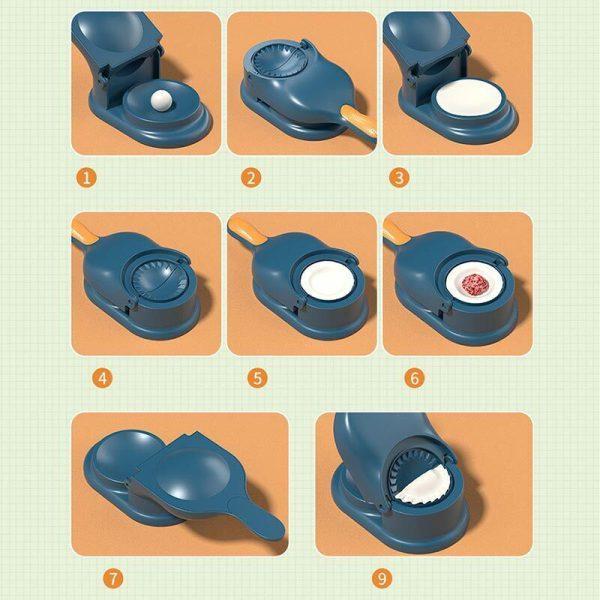 1
2
3
4
5
6
7
9